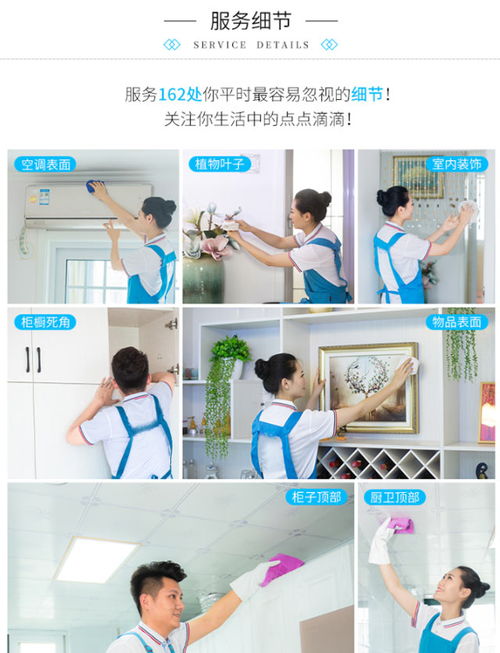 服务细节

SERVICE DETAILS

服务162处你平时最容易忽视的细节！
关注你生活中的点点滴滴！

空调表面

植物叶子

室内装饰

柜橱死角

物品表面

柜子顶部

厨卫顶部